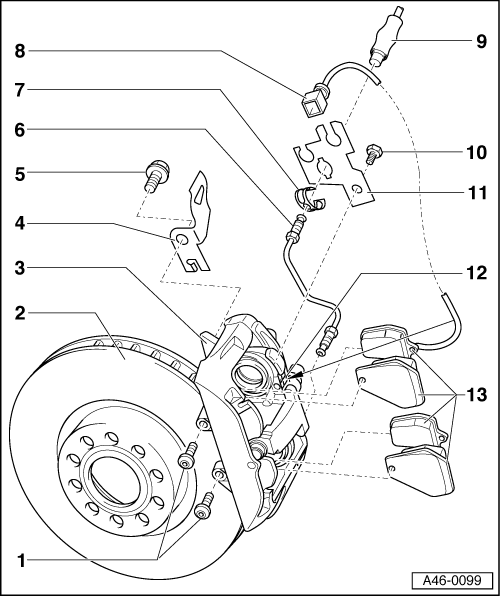 8
7
6
5
4
3
2
1
9
10
11
12
13
A46-0099