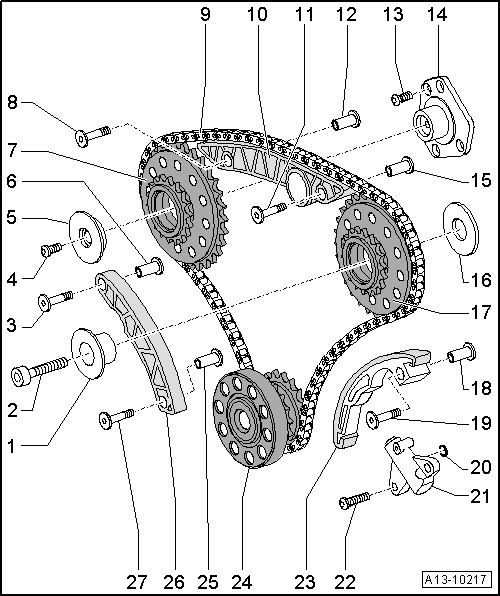 9 10 11 12 13 14
8
7
6
5
4
3
2
1
15
16
17
18
19
20
21
27 26 25 24 23 22
A13-10217