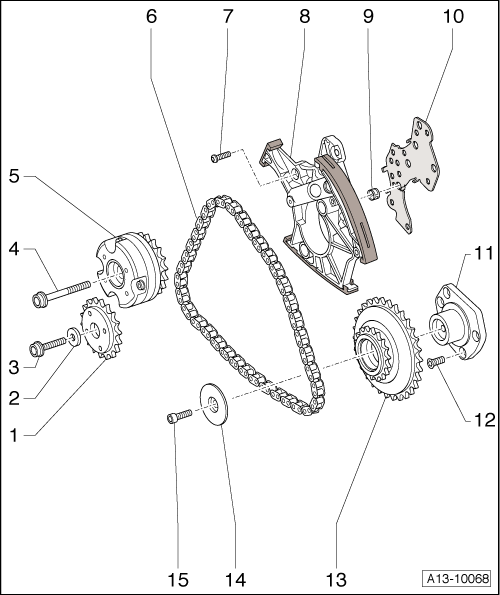 6
7
8
9
10
5
4
11
3
2
1
12
15
14
13
A13-10068