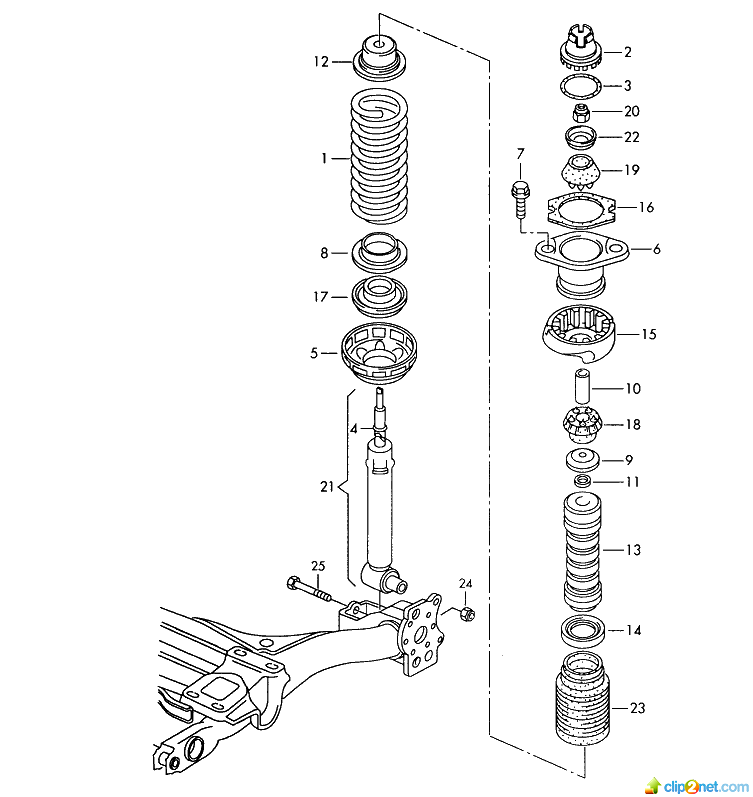 12
1
8
17
5
4
21
25
24
2
3
20
22
7
19
16
6
15
10
18
9
11
13
14
23
clip2net.com