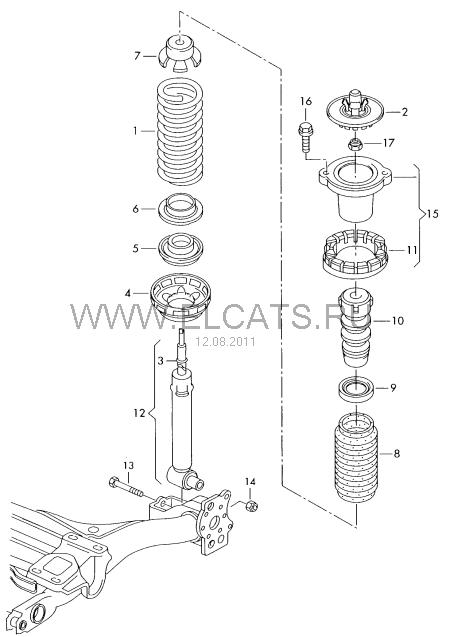 7
1
6
5
4
WWW.ELCATS.RU
12.08.2011
3
12
13
14
16
2
17
15
11
10
9
8