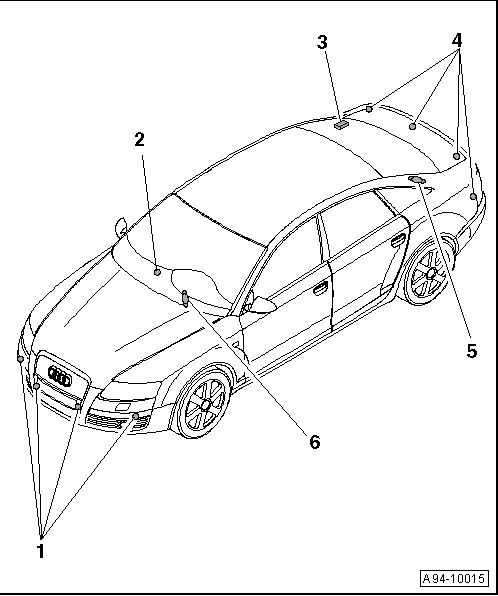 3
4
2
5
6
1
A94-10015