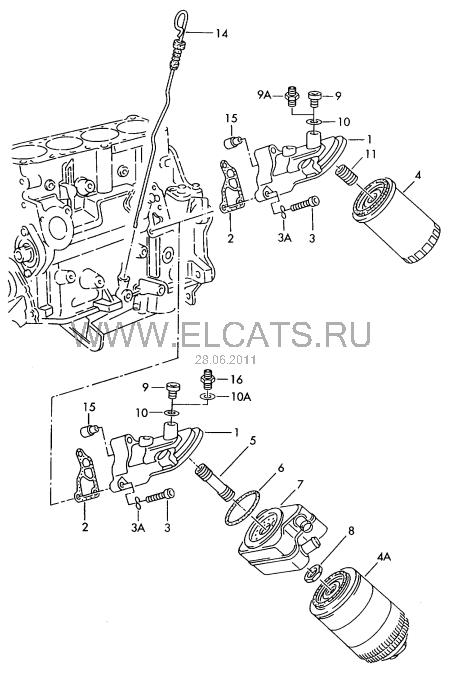 14
9A
9
10
15
1
11
4
2
3A
3
WWW.ELCATS.RU
28.06.2011
9
16
10A
10
15
1
5
6
7
2
3A
3
8
4A