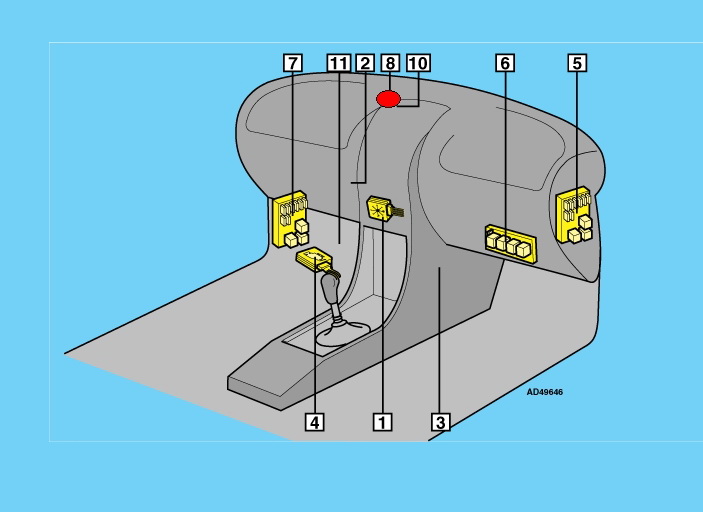 7
11
2
8
10
6
5
AD49646
4
1
3