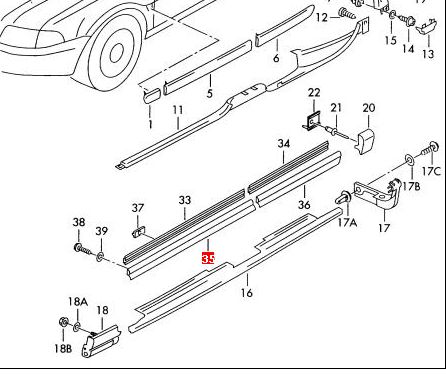 12
15
14
13
6
5
1
11
22
21
20
34
17C
17B
33
36
37
17A
17
38
39
35
16
18A
18
18B