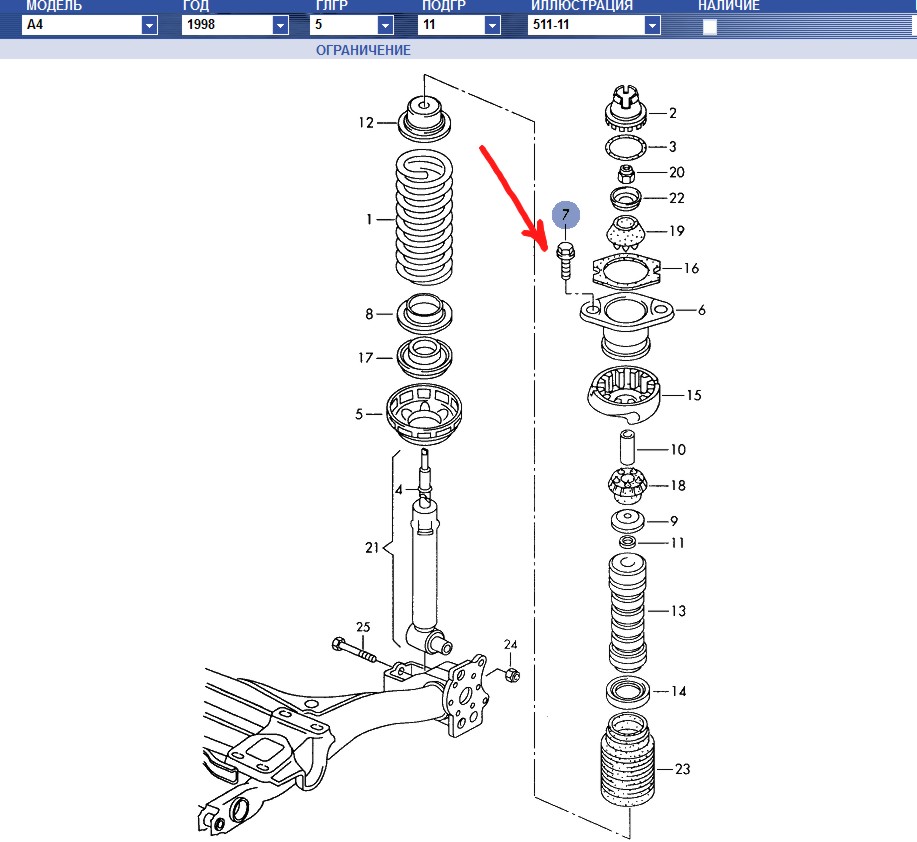 МОДЕЛЬ A4
ГОД 1998
ГЛГР 5
ПОДГР 11
ИЛЛЮСТРАЦИЯ 511-11
НАЛИЧИЕ

ОГРАНИЧЕНИЕ

12
1
8
17
5
4
21
25
24
7
2
3
20
22
19
16
6
15
10
18
9
11
13
14
23