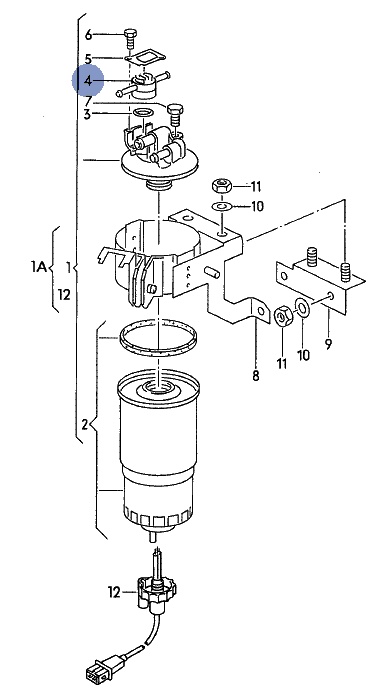 6
5
4
7
3
11
10
1A
1
12
11
10
9
8
2
12