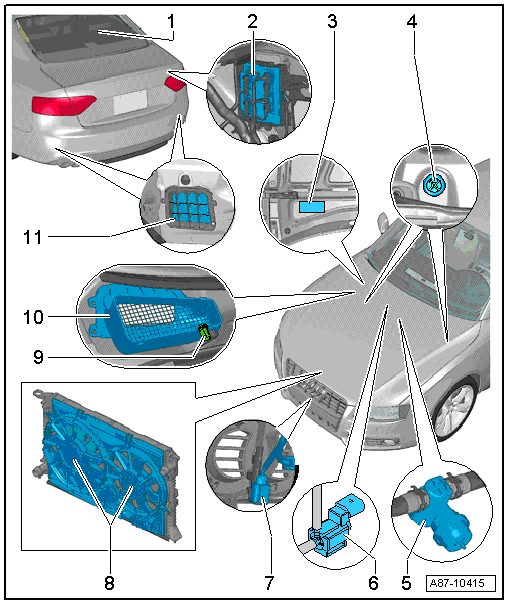 1
2
3
4
11
10
9
8
7
6
5
A87-10415