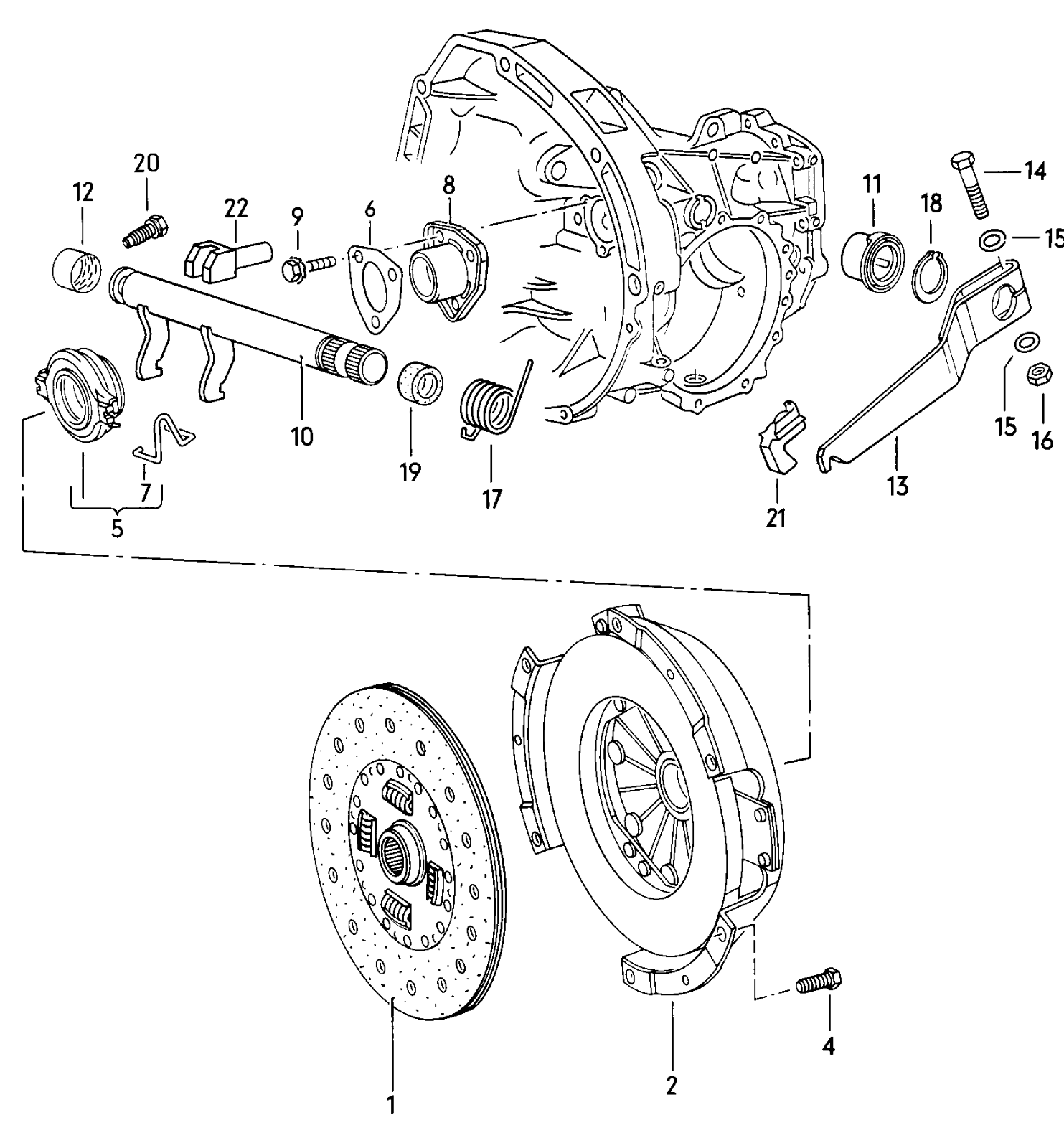 20
12
22
9
6
8
11
18
14
15
10
19
17
7
5
21
13
15
16
1
2
4