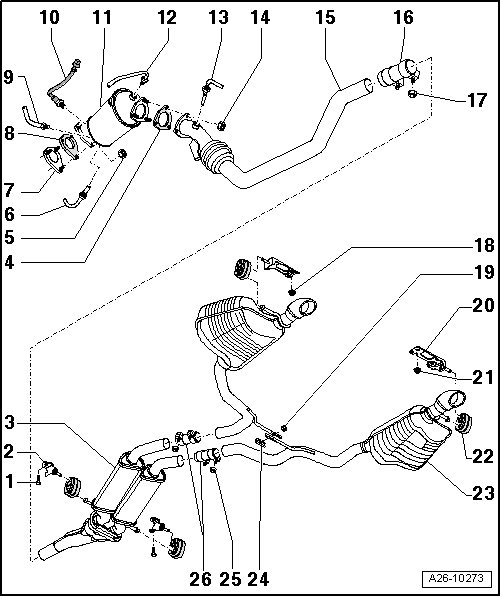 10
11
12
13
14
15
16
9
17
8
7
6
5
4
18
19
20
21
3
2
1
22
23
26
25
24
A26-10273